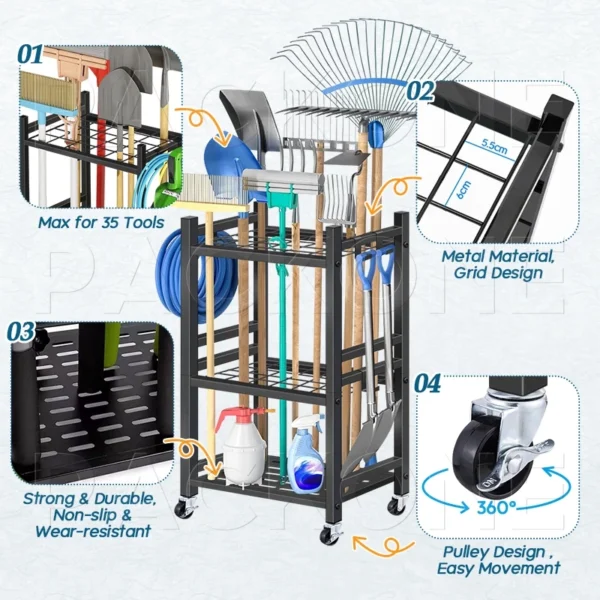 01

Max for 35 Tools

02

5.5cm

6cm

Metal Material, Grid Design

03

Strong & Durable, Non-slip & Wear-resistant

04

ON

360°

Pulley Design , Easy Movement