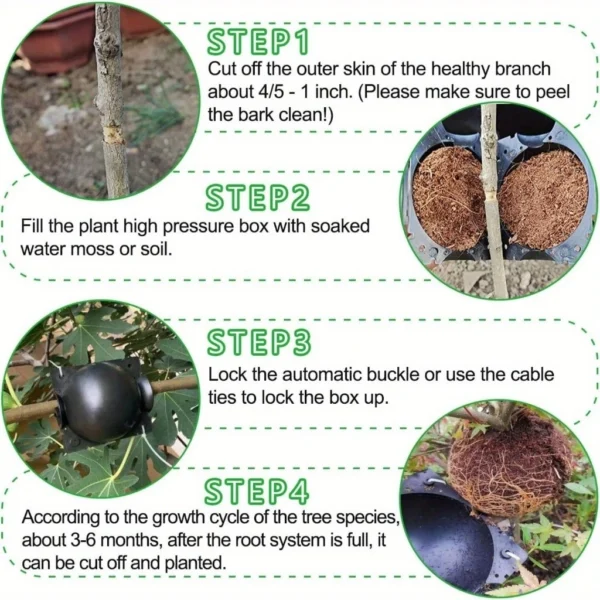 STEP1
Cut off the outer skin of the healthy branch about 4/5 - 1 inch. (Please make sure to peel the bark clean!)

STEP2
Fill the plant high pressure box with soaked water moss or soil.

STEP3
Lock the automatic buckle or use the cable ties to lock the box up.

STEP4
According to the growth cycle of the tree species, about 3-6 months, after the root system is full, it can be cut off and planted.